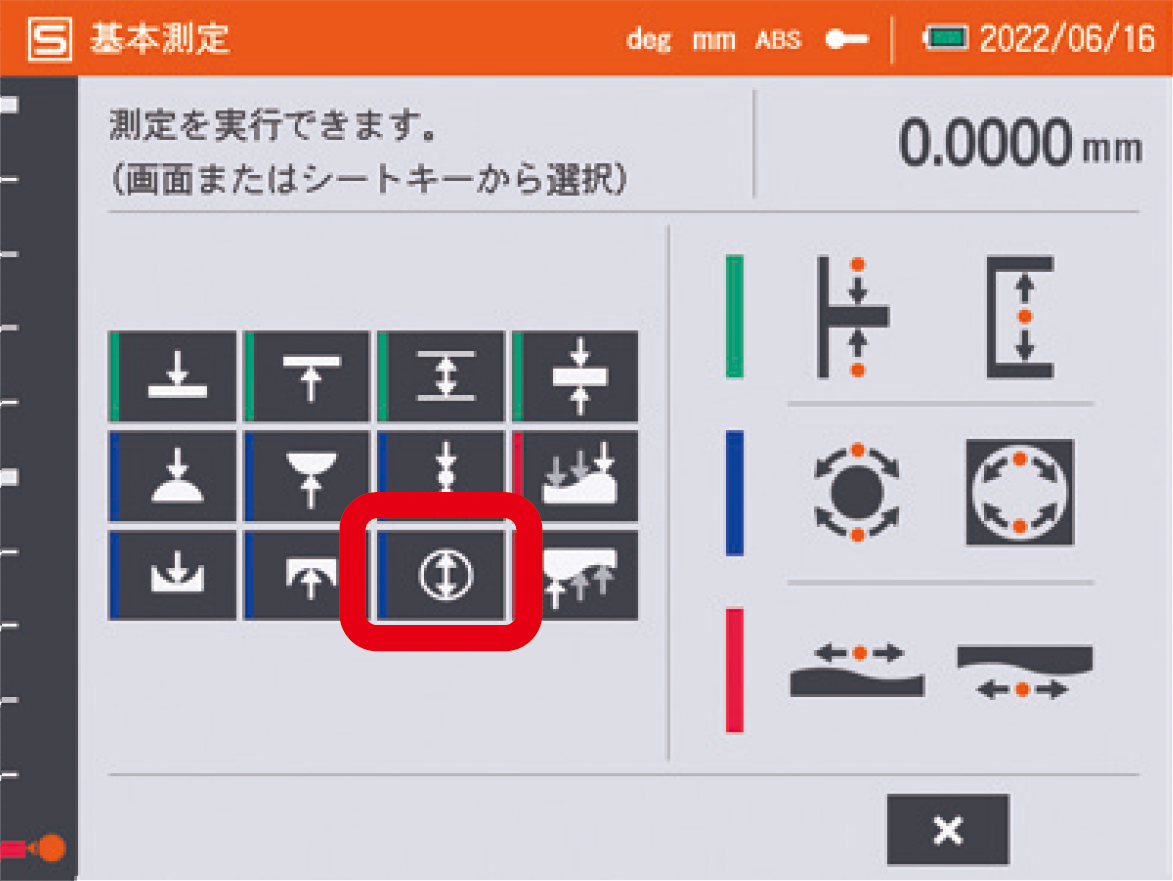 S 基本測定 deg mm ABS 2022/06/16

測定を実行できます。
(画面またはシートキーから選択)

0.0000 mm

×